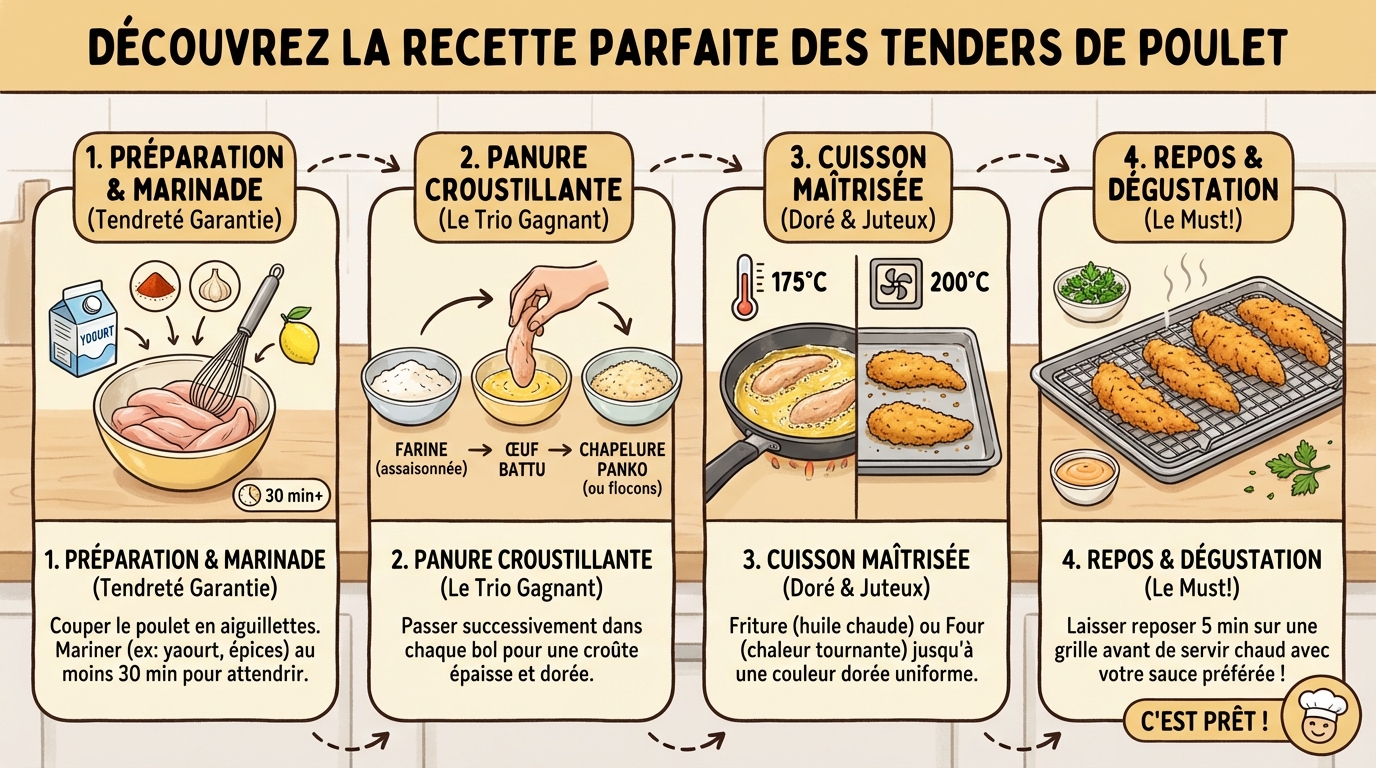 DÉCOUVREZ LA RECETTE PARFAITE DES TENDERS DE POULET

1. PRÉPARATION & MARINADE
(Tendreté Garantie)

YOGURT

30 min+

1. PRÉPARATION & MARINADE
(Tendreté Garantie)

Couper le poulet en aiguillettes. Mariner (ex: yaourt, épices) au moins 30 min pour attendrir.

2. PANURE CROUSTILLANTE
(Le Trio Gagnant)

FARINE (assaisonnée) → ŒUF BATTU → CHAPELURE PANKO (ou flocons)

2. PANURE CROUSTILLANTE
(Le Trio Gagnant)

Passer successivement dans chaque bol pour une croûte épaisse et dorée.

3. CUISSON MAÎTRISÉE
(Doré & Juteux)

175°C

200°C

3. CUISSON MAÎTRISÉE
(Doré & Juteux)

Friture (huile chaude) ou Four (chaleur tournante) jusqu'à une couleur dorée uniforme.

4. REPOS & DÉGUSTATION
(Le Must!)

4. REPOS & DÉGUSTATION
(Le Must!)

Laisser reposer 5 min sur une grille avant de servir chaud avec votre sauce préférée !

C'EST PRÊT !