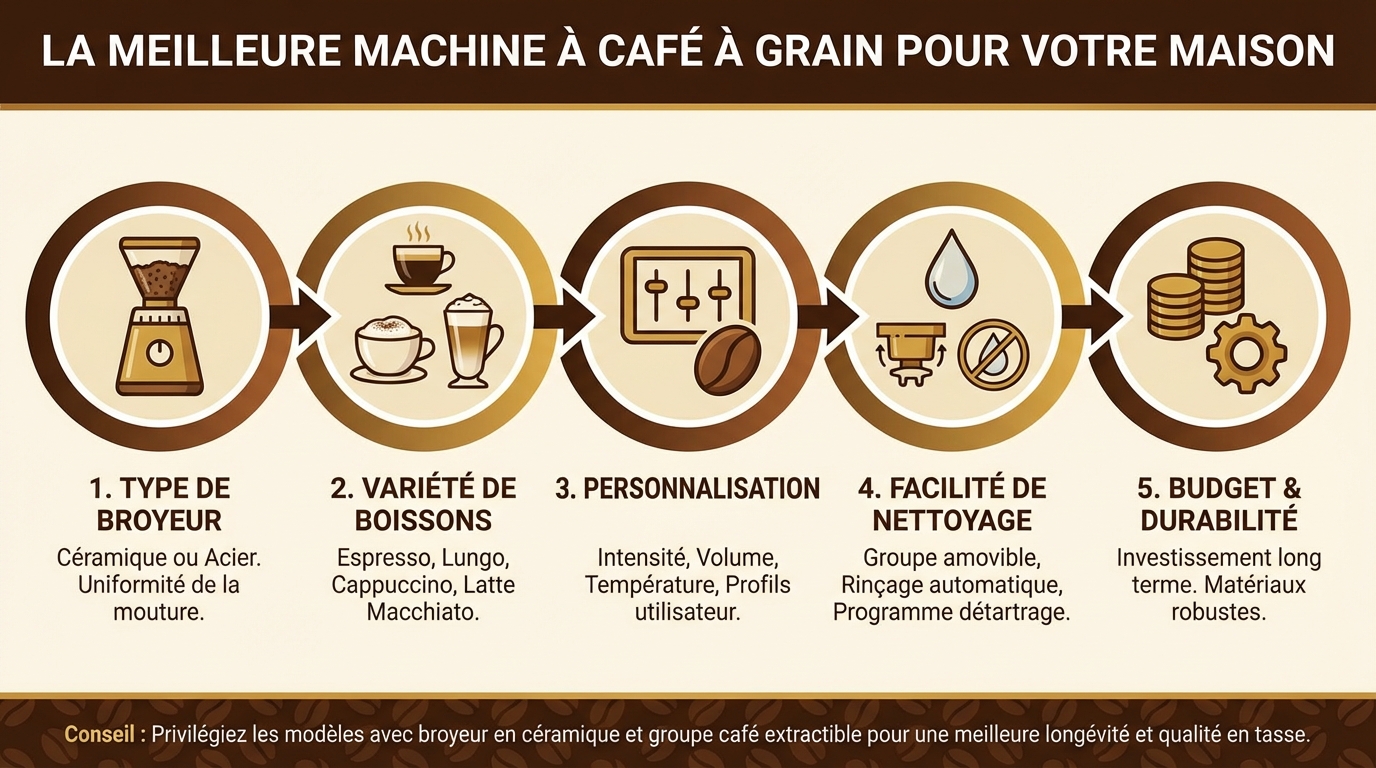 LA MEILLEURE MACHINE À CAFÉ À GRAIN POUR VOTRE MAISON

1. TYPE DE BROYEUR
Céramique ou Acier. Uniformité de la mouture.

2. VARIÉTÉ DE BOISSONS
Espresso, Lungo, Cappuccino, Latte Macchiato.

3. PERSONNALISATION
Intensité, Volume, Température, Profils utilisateur.

4. FACILITÉ DE NETTOYAGE
Groupe amovible, Rinçage automatique, Programme détartrage.

5. BUDGET & DURABILITÉ
Investissement long terme. Matériaux robustes.

Conseil : Privilégiez les modèles avec broyeur en céramique et groupe café extractible pour une meilleure longévité et qualité en tasse.