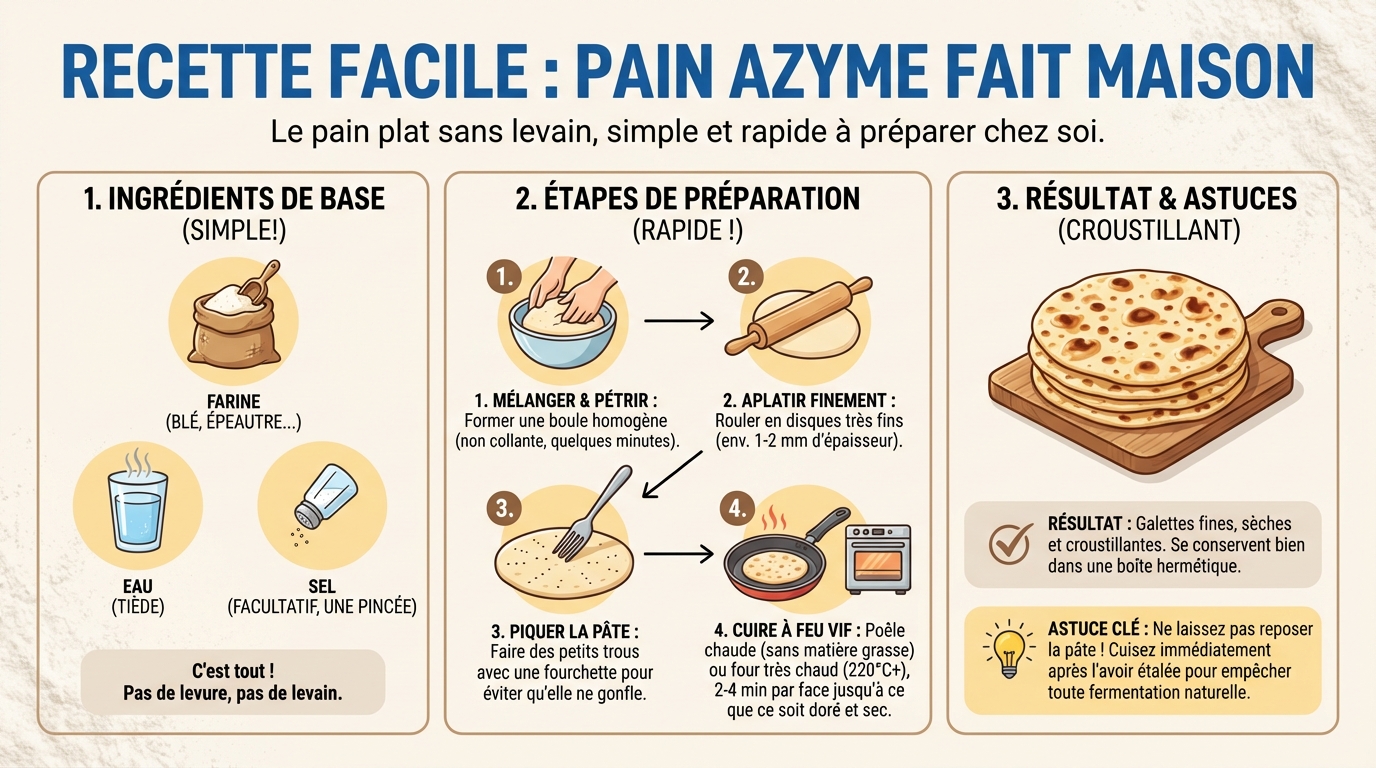 RECETTE FACILE : PAIN AZYME FAIT MAISON

Le pain plat sans levain, simple et rapide à préparer chez soi.

1. INGRÉDIENTS DE BASE
(SIMPLE!)

FARINE
(BLÉ, ÉPEAUTRE...)

EAU
(TIÈDE)

SEL
(FACULTATIF, UNE PINCÉE)

C'est tout !
Pas de levure, pas de levain.

2. ÉTAPES DE PRÉPARATION
(RAPIDE !)

1.
1. MÉLANGER & PÉTRIR : Former une boule homogène (non collante, quelques minutes).

2.
2. APLATIR FINEMENT : Rouler en disques très fins (env. 1-2 mm d'épaisseur).

3.
3. PIQUER LA PÂTE : Faire des petits trous avec une fourchette pour éviter qu'elle ne gonfle.

4.
4. CUIRE À FEU VIF : Poêle chaude (sans matière grasse) ou four très chaud (220°C+), 2-4 min par face jusqu'à ce que ce soit doré et sec.

3. RÉSULTAT & ASTUCES
(CROUSTILLANT)

RÉSULTAT : Galettes fines, sèches et croustillantes. Se conservent bien dans une boîte hermétique.

ASTUCE CLÉ : Ne laissez pas reposer la pâte ! Cuisez immédiatement après l'avoir étalée pour empêcher toute fermentation naturelle.