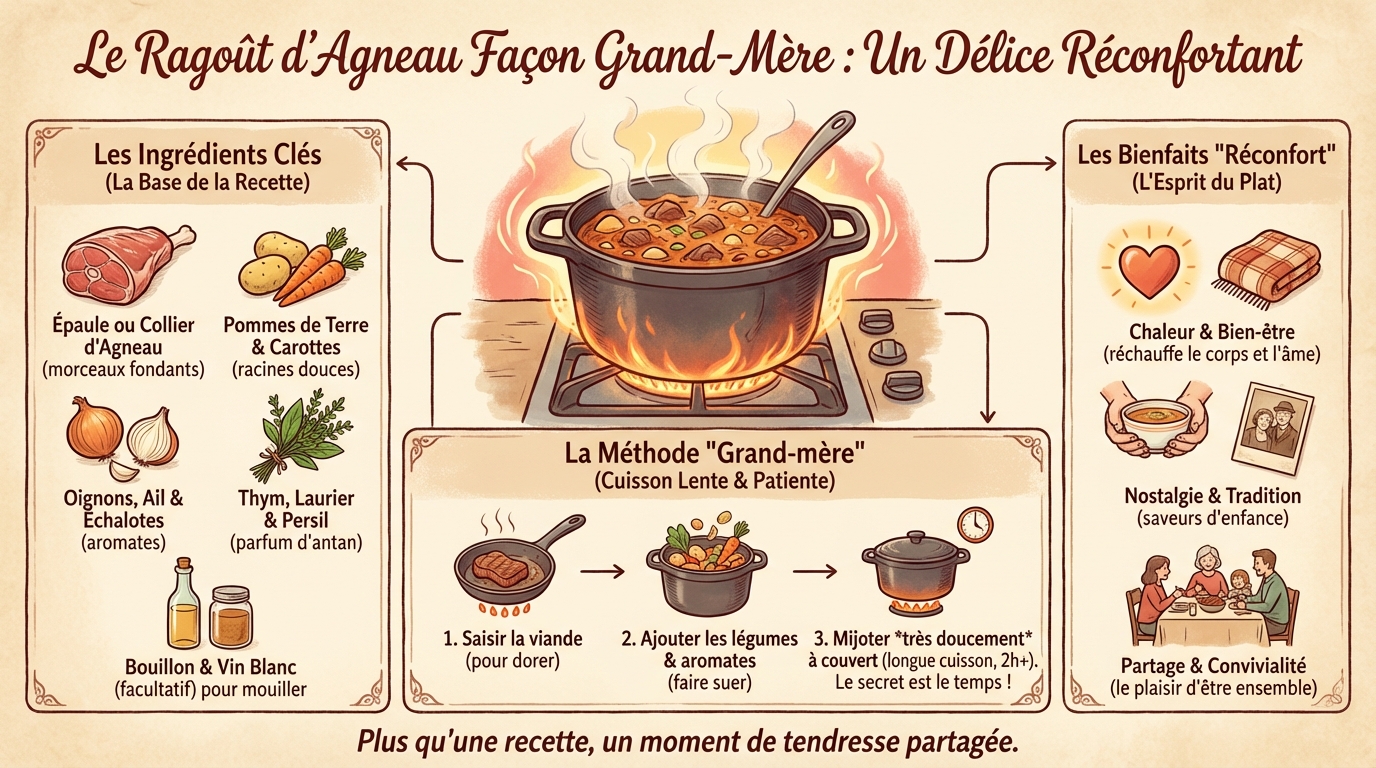 Le Ragoût d'Agneau Façon Grand-Mère : Un Délice Réconfortant

Les Ingrédients Clés
(La Base de la Recette)

Épaule ou Collier d'Agneau
(morceaux fondants)

Pommes de Terre & Carottes
(racines douces)

Oignons, Ail & Échalotes
(aromates)

Thym, Laurier & Persil
(parfum d'antan)

Bouillon & Vin Blanc
(facultatif) pour mouiller

La Méthode "Grand-mère"
(Cuisson Lente & Patiente)

1. Saisir la viande
(pour dorer)

2. Ajouter les légumes & aromates
(faire suer)

3. Mijoter *très doucement* à couvert (longue cuisson, 2h+).
Le secret est le temps !

Les Bienfaits "Réconfort"
(L'Esprit du Plat)

Chaleur & Bien-être
(réchauffe le corps et l'âme)

Nostalgie & Tradition
(saveurs d'enfance)

Partage & Convivialité
(le plaisir d'être ensemble)

Plus qu'une recette, un moment de tendresse partagée.