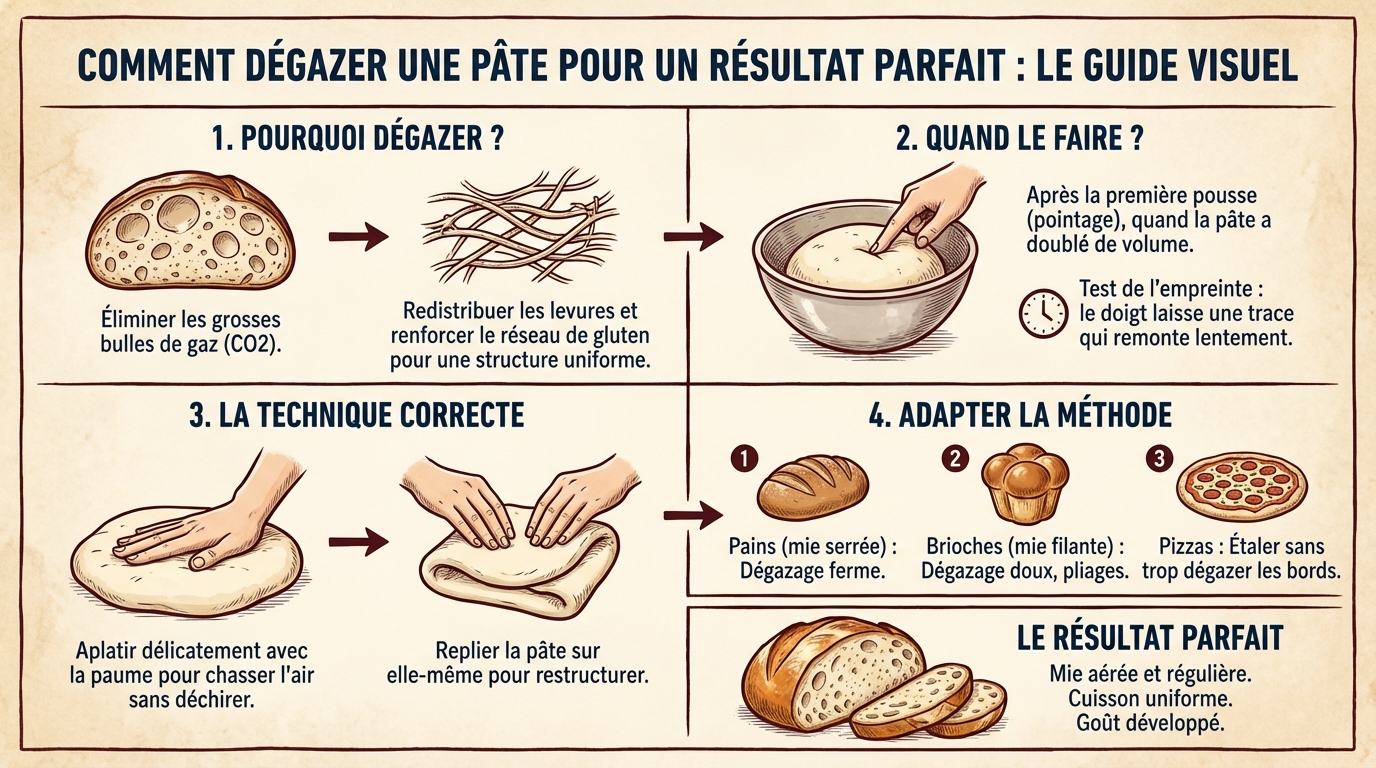 COMMENT DÉGAZER UNE PÂTE POUR UN RÉSULTAT PARFAIT : LE GUIDE VISUEL

1. POURQUOI DÉGAZER ?

Éliminer les grosses bulles de gaz (CO2).

Redistribuer les levures et renforcer le réseau de gluten pour une structure uniforme.

2. QUAND LE FAIRE ?

Après la première pousse (pointage), quand la pâte a doublé de volume.

Test de l'empreinte : le doigt laisse une trace qui remonte lentement.

3. LA TECHNIQUE CORRECTE

Aplatir délicatement avec la paume pour chasser l'air sans déchirer.

Replier la pâte sur elle-même pour restructurer.

4. ADAPTER LA MÉTHODE

1
Pains (mie serrée) : Dégazage ferme.

2
Brioches (mie filante) : Dégazage doux, pliages.

3
Pizzas : Étaler sans trop dégazer les bords.

LE RÉSULTAT PARFAIT

Mie aérée et régulière.
Cuisson uniforme.
Goût développé.