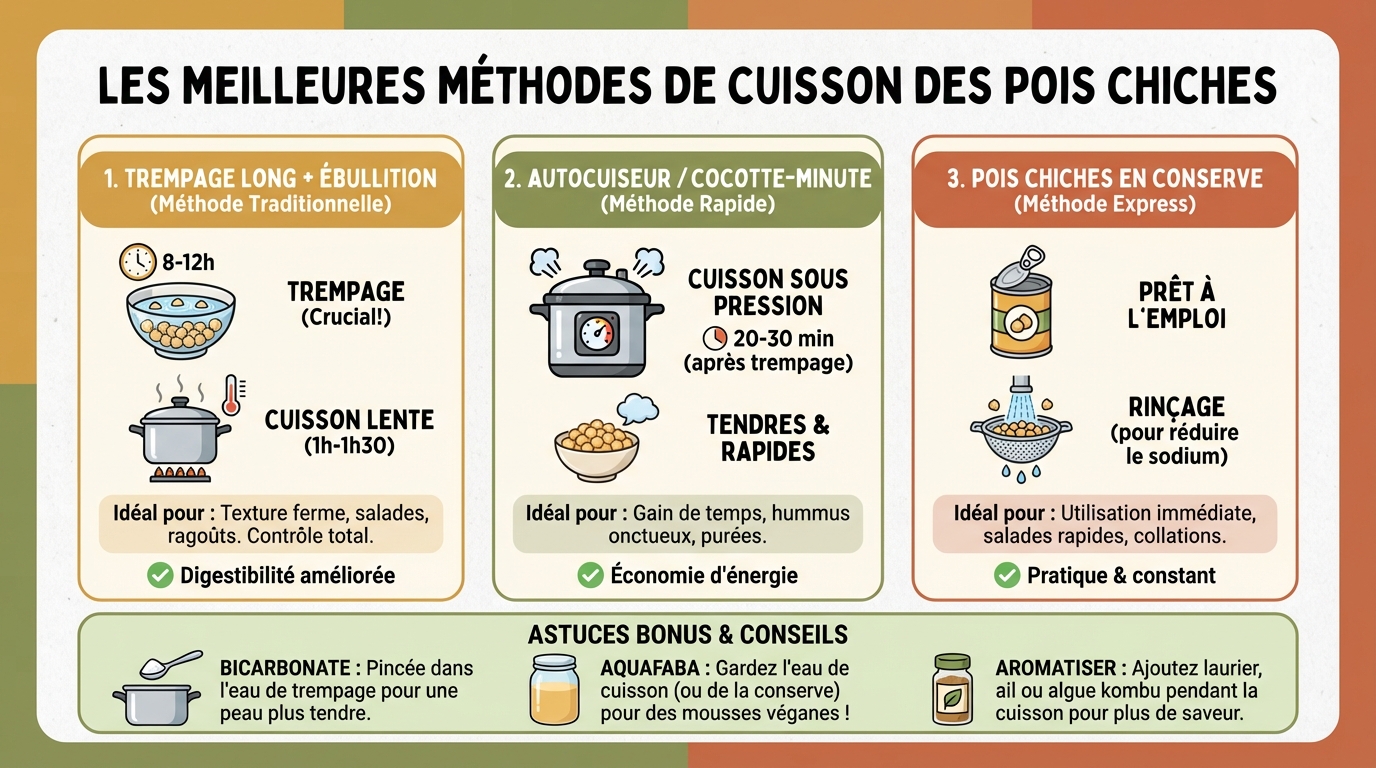 LES MEILLEURES MÉTHODES DE CUISSON DES POIS CHICHES

1. TREMPAGE LONG + ÉBULLITION
(Méthode Traditionnelle)

8-12h

TREMPAGE
(Crucial!)

CUISSON LENTE
(1h-1h30)

Idéal pour : Texture ferme, salades, ragoûts. Contrôle total.

Digestibilité améliorée

2. AUTOCUISEUR / COCOTTE-MINUTE
(Méthode Rapide)

CUISSON SOUS PRESSION

20-30 min
(après trempage)

TENDRES & RAPIDES

Idéal pour : Gain de temps, hummus onctueux, purées.

Économie d'énergie

3. POIS CHICHES EN CONSERVE
(Méthode Express)

PRÊT À L'EMPLOI

RINÇAGE
(pour réduire le sodium)

Idéal pour : Utilisation immédiate, salades rapides, collations.

Pratique & constant

ASTUCES BONUS & CONSEILS

BICARBONATE : Pincée dans l'eau de trempage pour une peau plus tendre.

AQUAFABA : Gardez l'eau de cuisson (ou de la conserve) pour des mousses véganes !

AROMATISER : Ajoutez laurier, ail ou algue kombu pendant la cuisson pour plus de saveur.